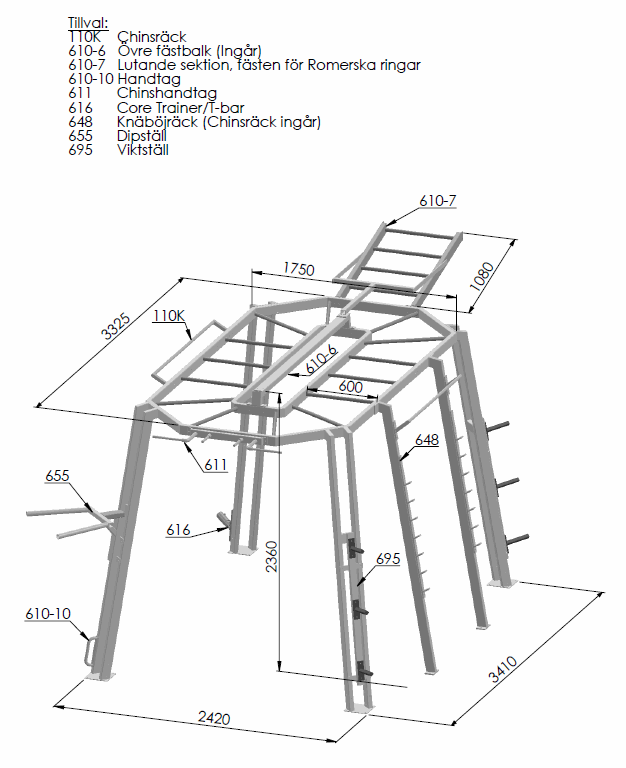 Tillval:
110K Chinsräck
610-6 Övre fästbalk (Ingår)
610-7 Lutande sektion, fästen för Romerska ringar
610-10 Handtag
611 Chinshandtag
616 Core Trainer/T-bar
648 Knäböjräck (Chinsräck ingår)
655 Dipställ
695 Viktställ

610-7
1750
1080
3325
110K
610-6
600
648
611
655
616
2360
695
610-10
3410
2420